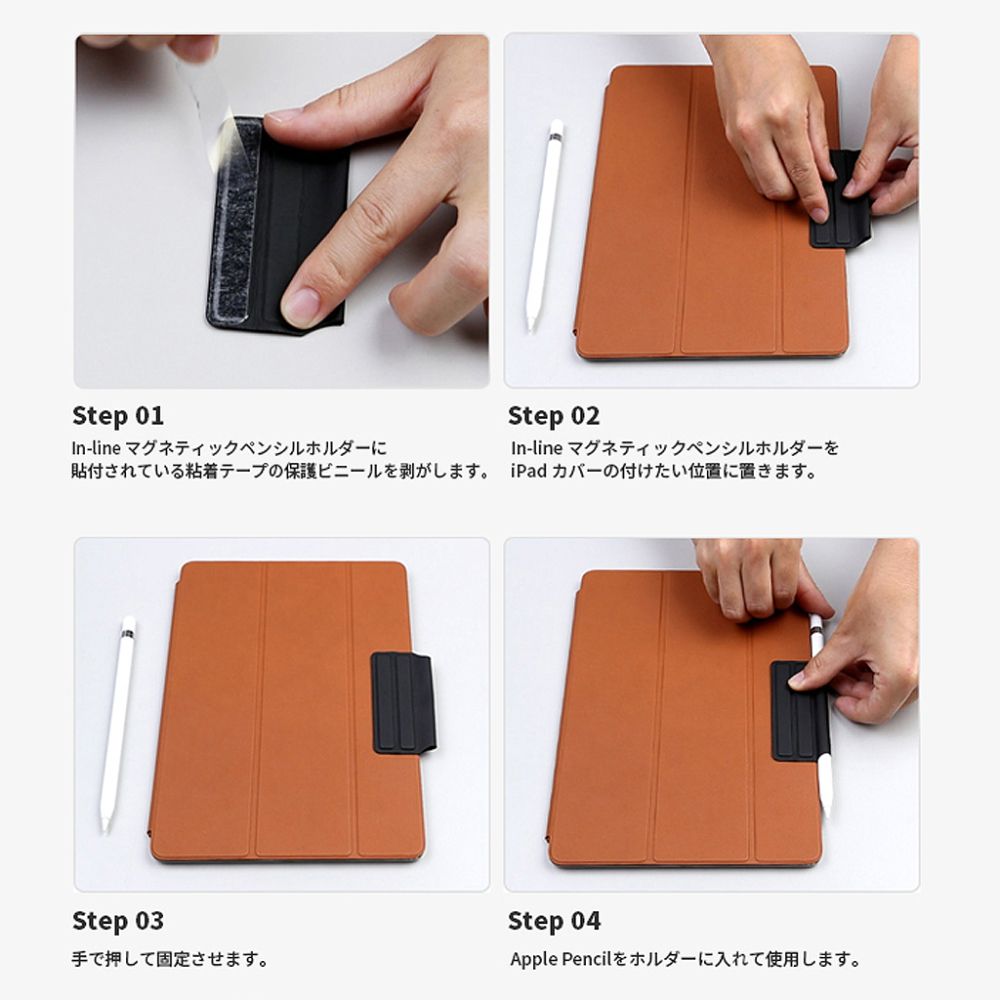 Step 01

In-line マグネティックペンシルホルダーに貼付されている粘着テープの保護ビニールを剥がします。

Step 02

In-line マグネティックペンシルホルダーを iPad カバーの付けたい位置に置きます。

Step 03

手で押して固定させます。

Step 04

Apple Pencilをホルダーに入れて使用します。